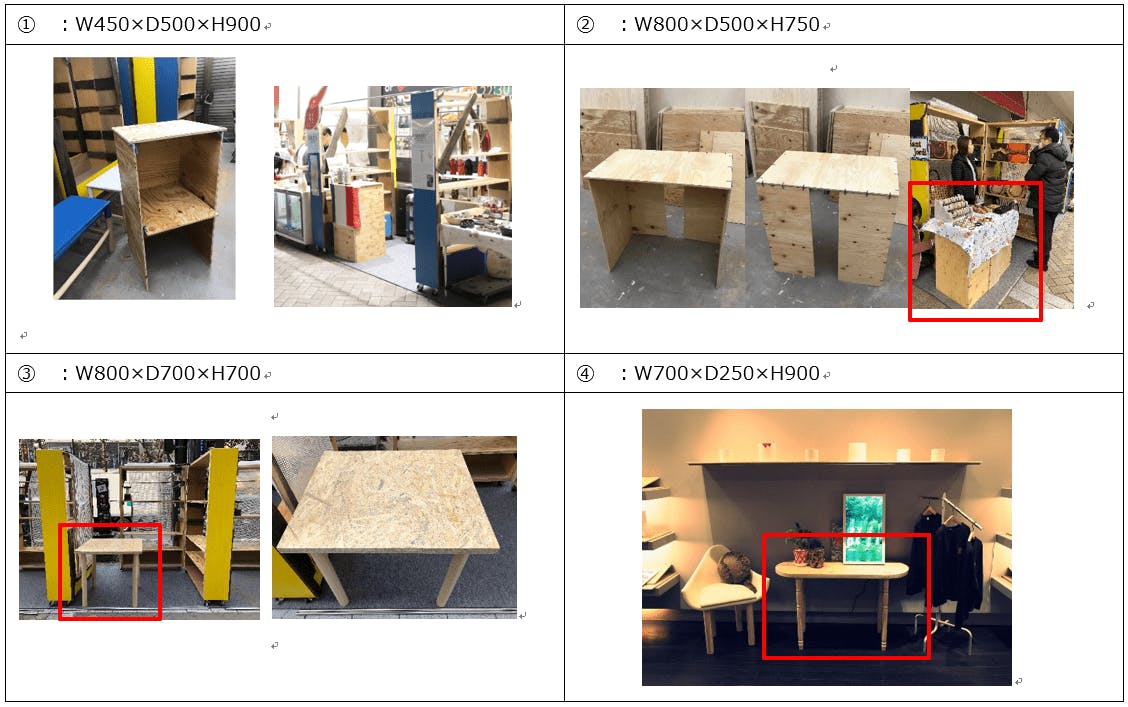 | ①　：W450×D500×H900 | ②　：W800×D500×H750 |
|---|---|
| | |
| ③　：W800×D700×H700 | ④　：W700×D250×H900 |
| | |