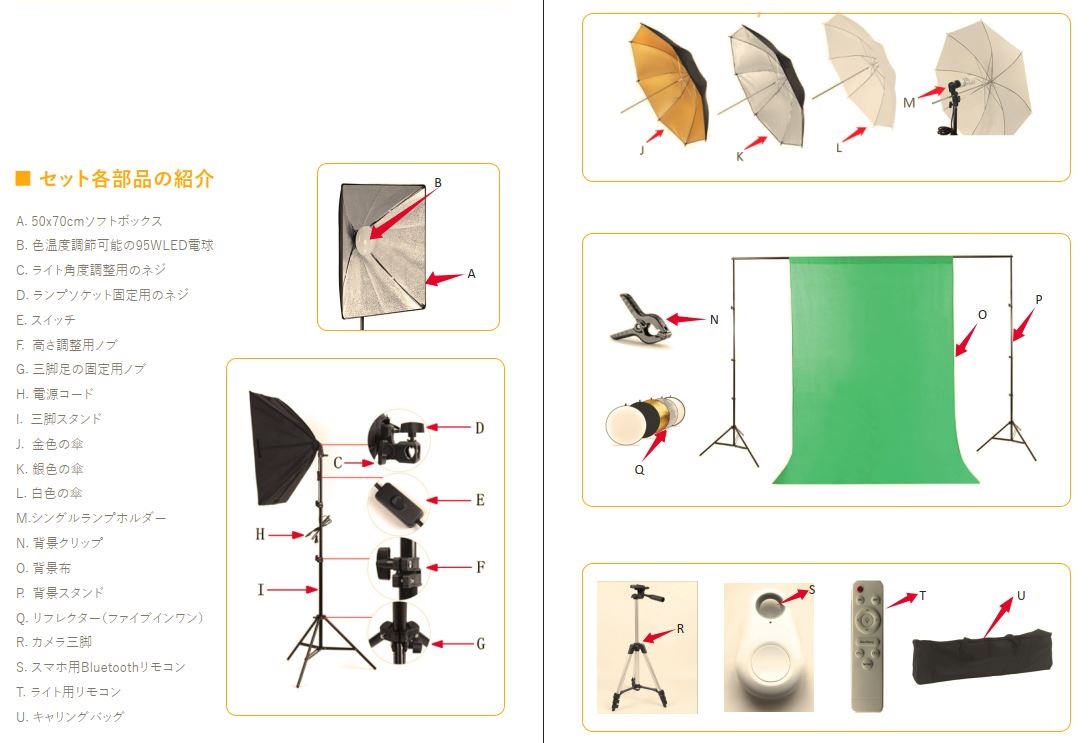 ■ セット各部品の紹介

A. 50x70cmソフトボックス
B. 色温度調節可能の95WLED電球
C. ライト角度調整用のネジ
D. ランプソケット固定用のネジ
E. スイッチ
F. 高さ調整用ノブ
G. 三脚足の固定用ノブ
H. 電源コード
I. 三脚スタンド
J. 金色の傘
K. 銀色の傘
L. 白色の傘
M.シングルランプホルダー
N. 背景クリップ
O. 背景布
P. 背景スタンド
Q. リフレクター（ファイブインワン）
R. カメラ三脚
S. スマホ用Bluetoothリモコン
T. ライト用リモコン
U. キャリングバッグ

B
A

D
C
E
H
F
I
G

J
K
L
M

N
O
P
Q

R
S
T
U