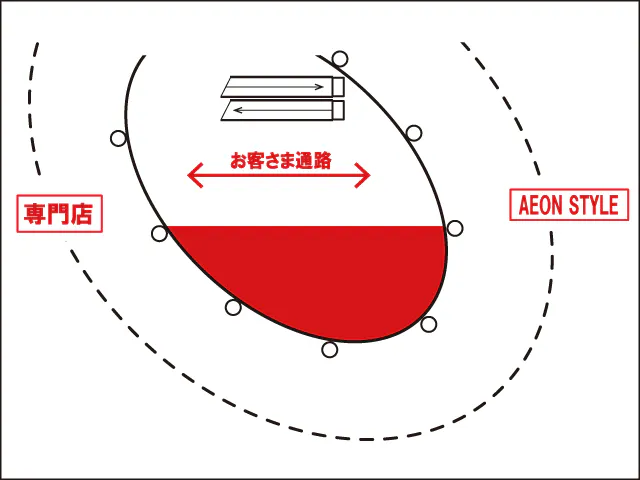 お客さま通路

専門店

AEON STYLE