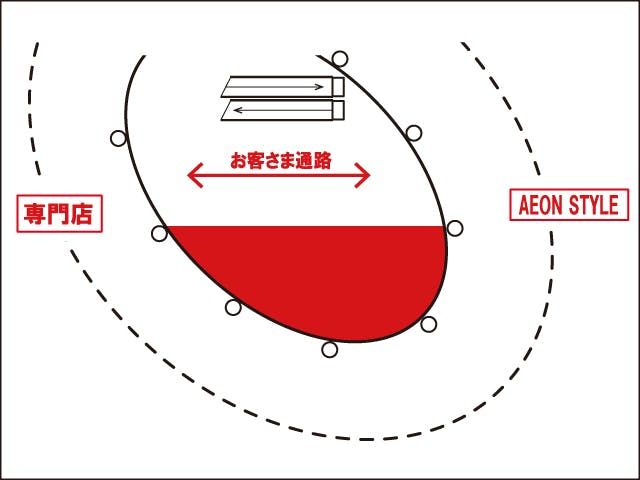 お客さま通路

専門店

AEON STYLE